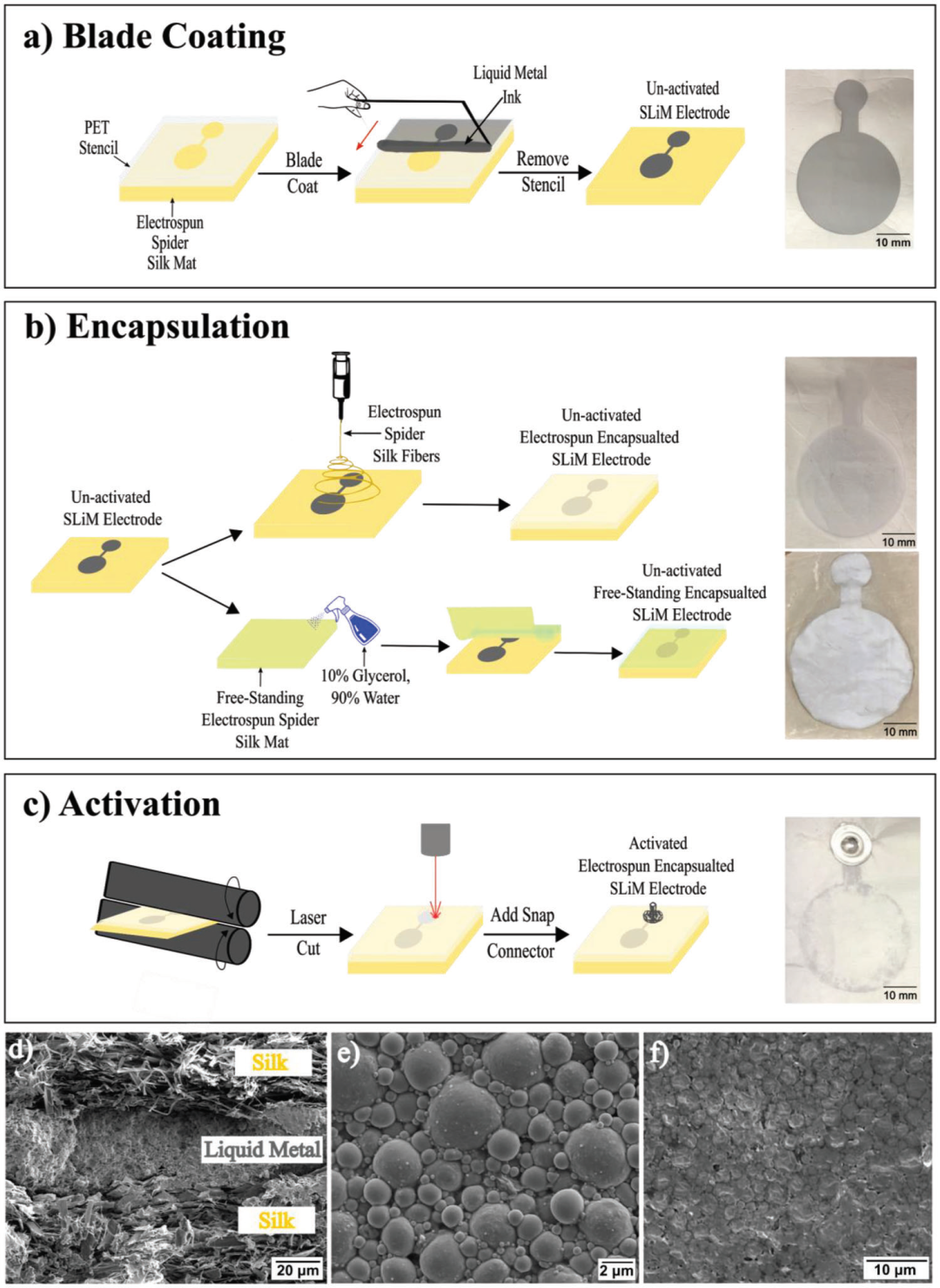 a) Blade Coating

PET Stencil

Electrospun Spider Silk Mat

Blade Coat

Liquid Metal Ink

Remove Stencil

Un-activated SLiM Electrode

10 mm

b) Encapsulation

Un-activated SLiM Electrode

Electrospun Spider Silk Fibers

Un-activated Electrospun Encapsualted SLiM Electrode

10 mm

Free-Standing Electrospun Spider Silk Mat

10% Glycerol, 90% Water

Un-activated Free-Standing Encapsualted SLiM Electrode

10 mm

c) Activation

Laser Cut

Add Snap Connector

Activated Electrospun Encapsualted SLiM Electrode

10 mm

d)

Silk

Liquid Metal

Silk

20 μm

e)

2 μm

f)

10 μm