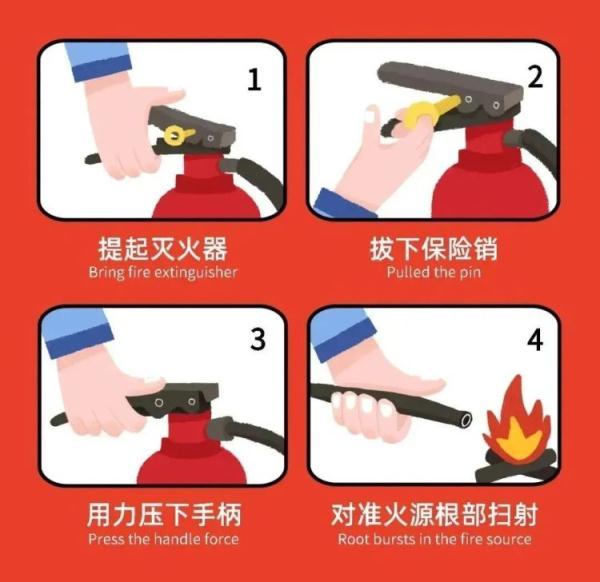 1

提起灭火器
Bring fire extinguisher

2

拔下保险销
Pulled the pin

3

用力压下手柄
Press the handle force

4

对准火源根部扫射
Root bursts in the fire source