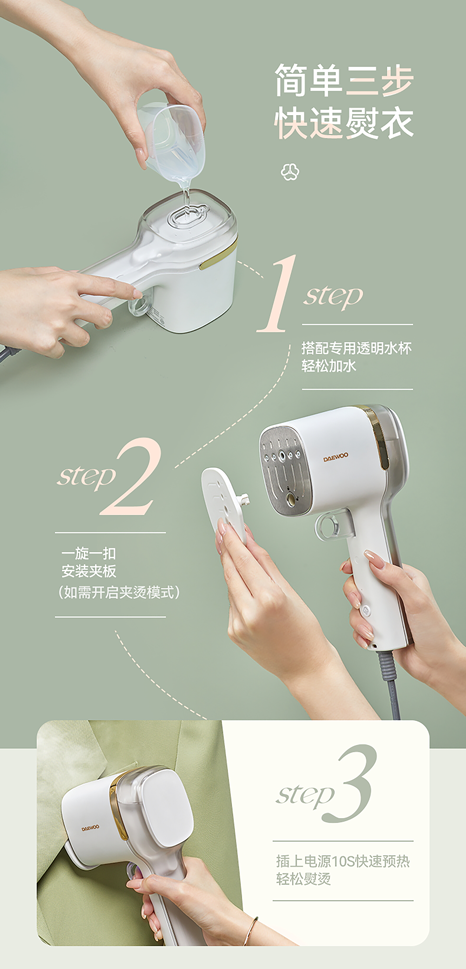 简单三步
快速熨衣

1 step
搭配专用透明水杯
轻松加水

DAEWOO

step 2
一旋一扣
安装夹板
（如需开启夹烫模式）

DAEWOO

step 3
插上电源10S快速预热
轻松熨烫