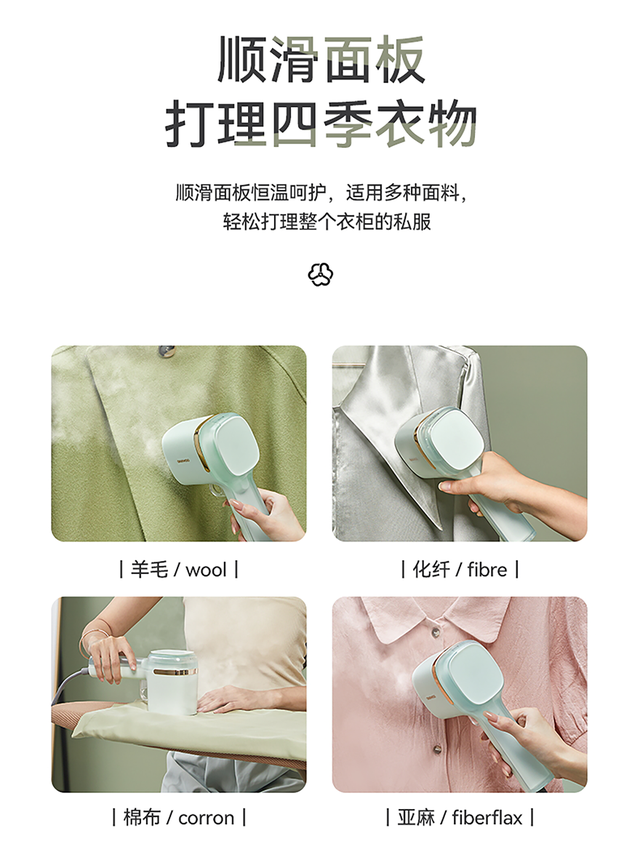 顺滑面板
打理四季衣物

顺滑面板恒温呵护，适用多种面料，
轻松打理整个衣柜的私服

| 羊毛 / wool |

| 化纤 / fibre |

| 棉布 / corron |

| 亚麻 / fiberflax |