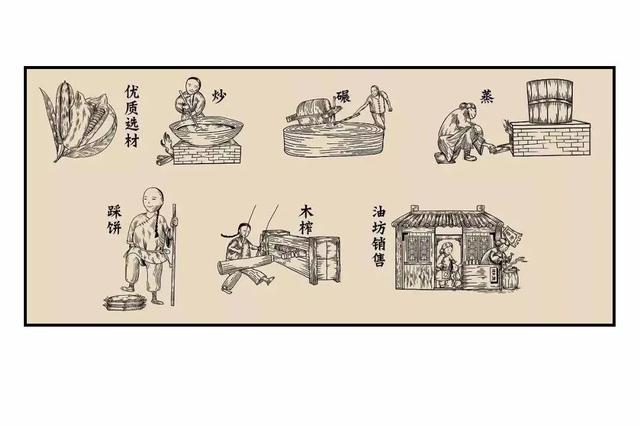 优质选材

炒

碾

蒸

踩饼

木榨

油坊销售