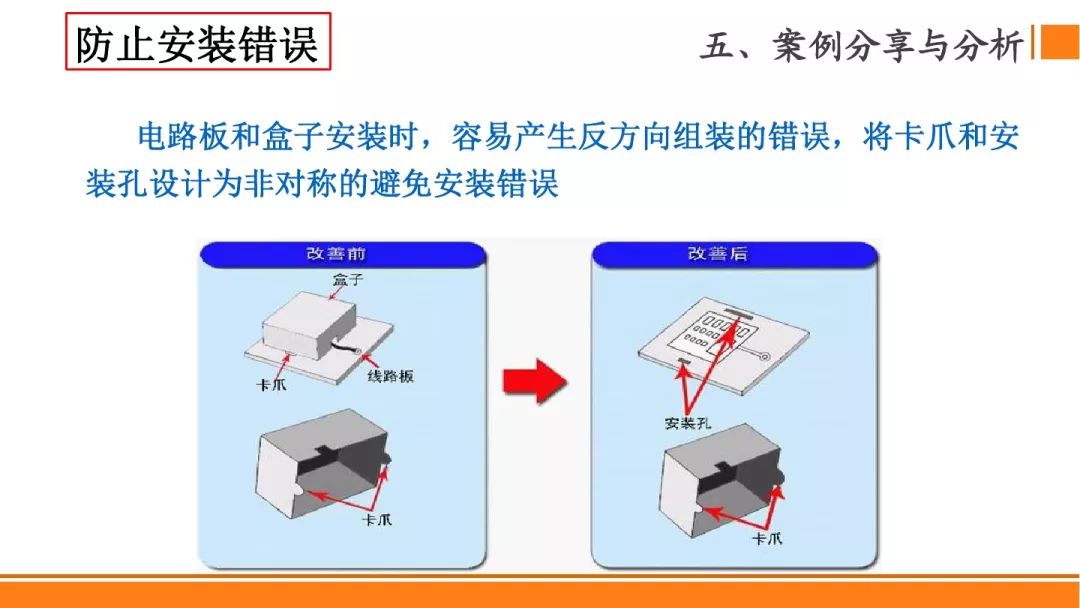 防止安装错误

五、案例分享与分析

电路板和盒子安装时，容易产生反方向组装的错误，将卡爪和安装孔设计为非对称的避免安装错误

改善前

盒子

卡爪

线路板

卡爪

改善后

安装孔

卡爪