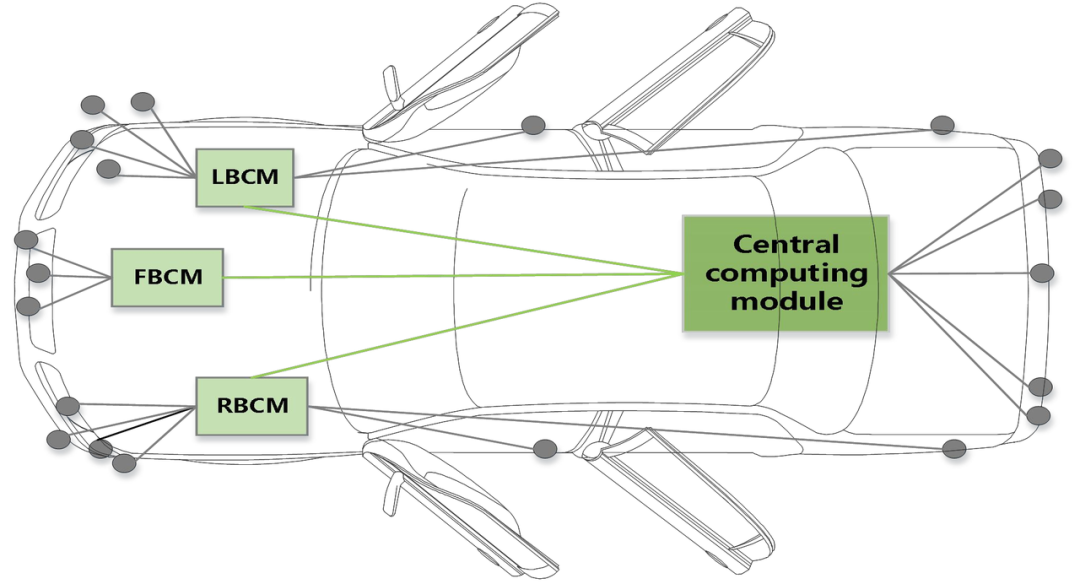 LBCM

FBCM

RBCM

Central computing module