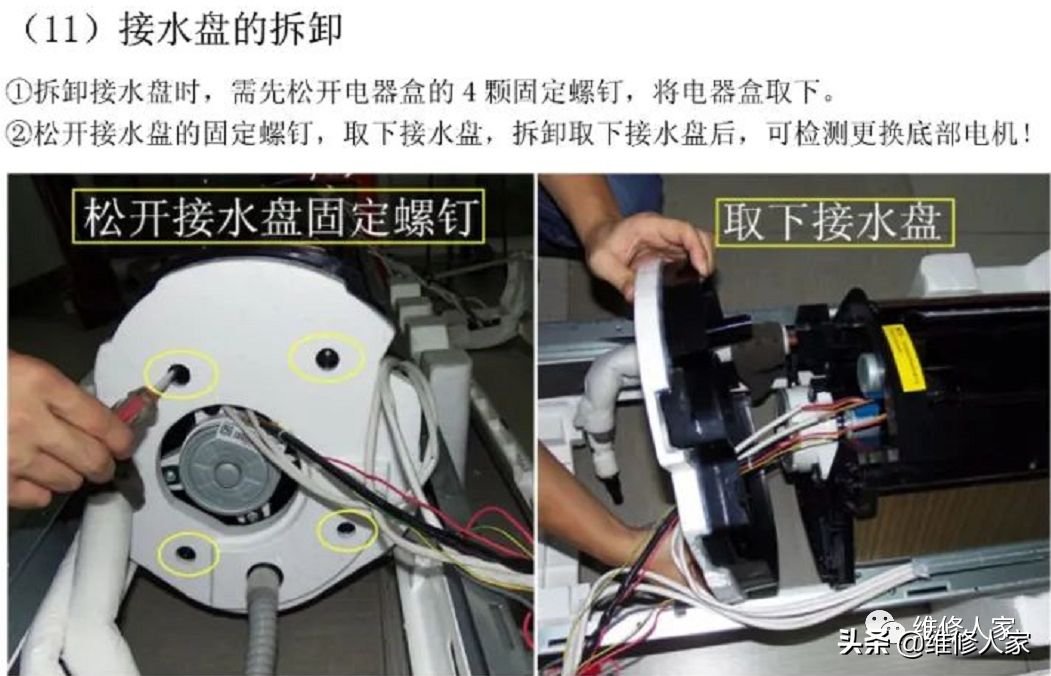 （11）接水盘的拆卸

①拆卸接水盘时，需先松开电器盒的 4 颗固定螺钉，将电器盒取下。
②松开接水盘的固定螺钉，取下接水盘，拆卸取下接水盘后，可检测更换底部电机！

松开接水盘固定螺钉

取下接水盘

维修人家
头条 @维修人家