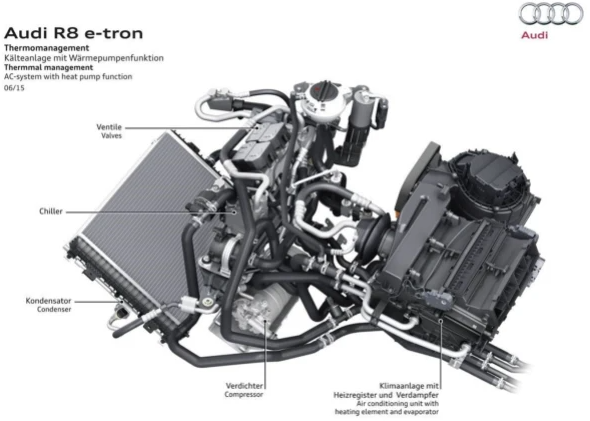 Audi R8 e-tron
Thermomanagement
Kälteanlage mit Wärmepumpenfunktion
Thermmal management
AC-system with heat pump function
06/15

Audi

Ventile
Valves

Chiller

Kondensator
Condenser

Verdichter
Compressor

Klimaanlage mit
Heizregister und Verdampfer
Air conditioning unit with
heating element and evaporator