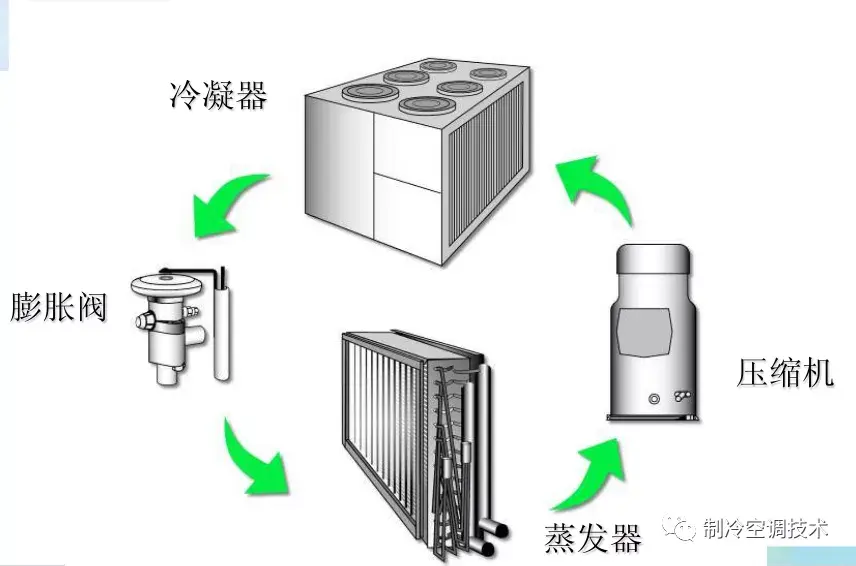 冷凝器

膨胀阀

压缩机

蒸发器

制冷空调技术