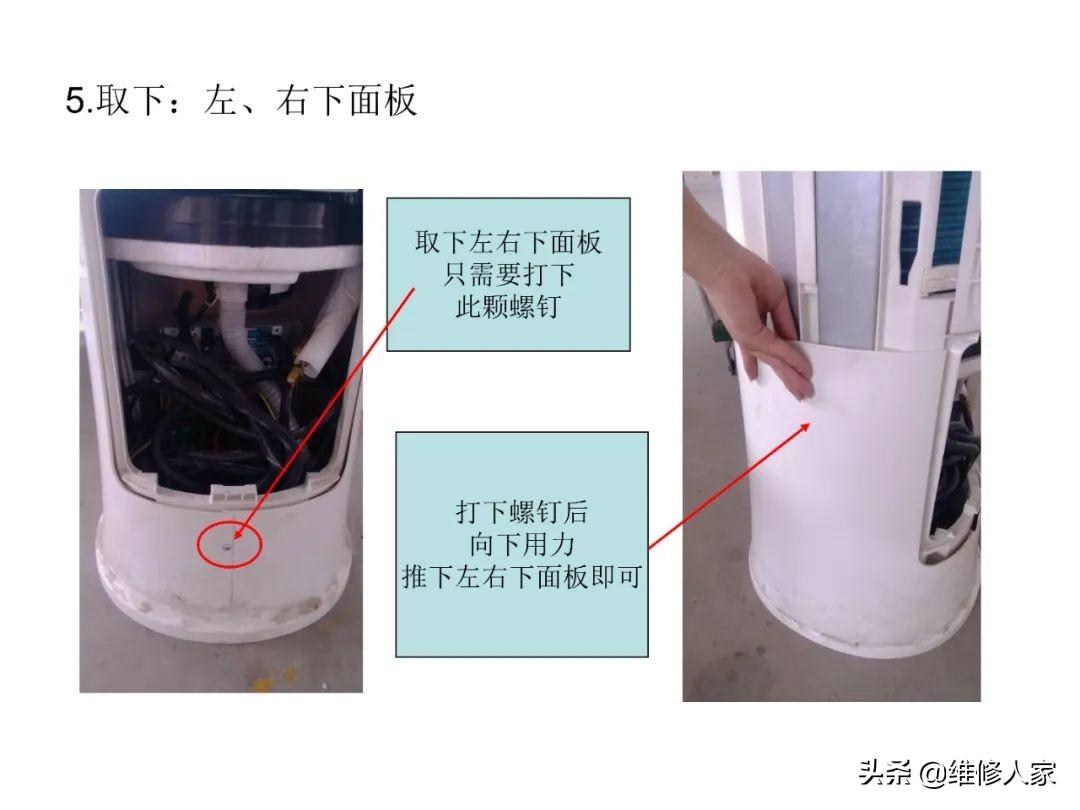 5.取下：左、右下面板

取下左右下面板
只需要打下
此颗螺钉

打下螺钉后
向下用力
推下左右下面板即可

头条 @维修人家