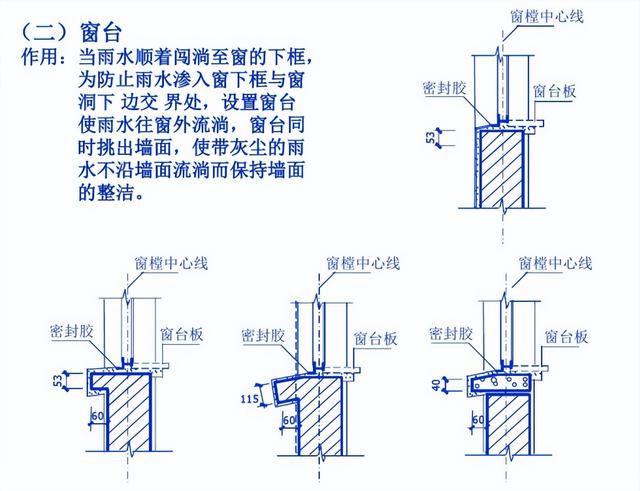 （二）窗台
作用：当雨水顺着闯淌至窗的下框，为防止雨水渗入窗下框与窗洞下 边交 界处，设置窗台使雨水往窗外流淌，窗台同时挑出墙面，使带灰尘的雨水不沿墙面流淌而保持墙面的整洁。

窗樘中心线
密封胶
窗台板
53

窗樘中心线
密封胶
窗台板
53
60

窗樘中心线
密封胶
窗台板
115
60

窗樘中心线
密封胶
窗台板
40
60