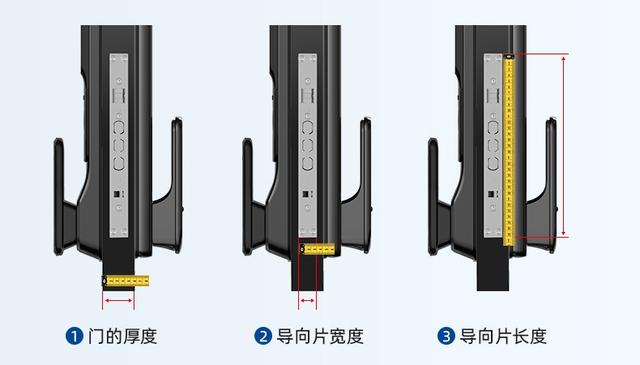 1 门的厚度

2 导向片宽度

3 导向片长度