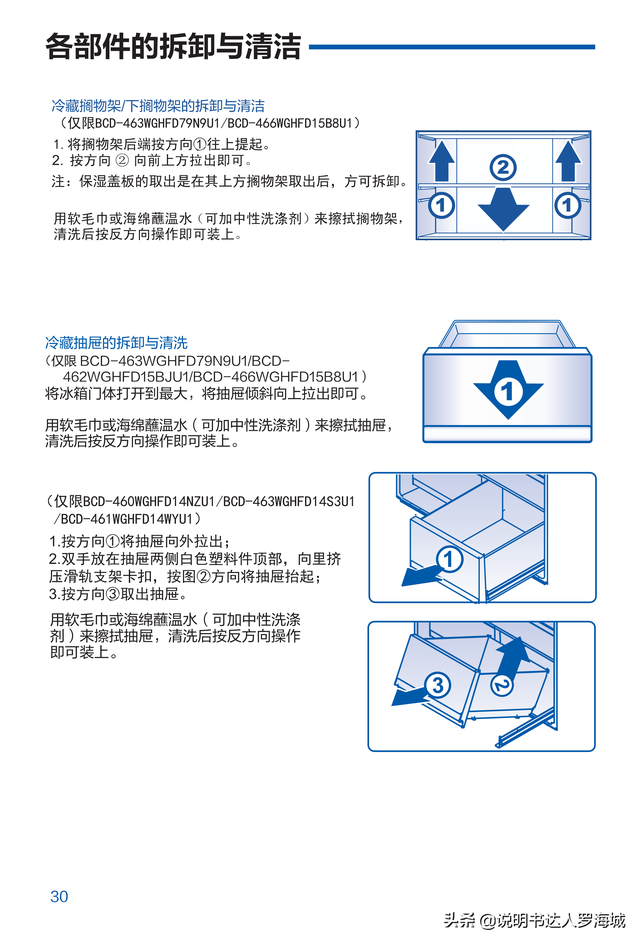 各部件的拆卸与清洁

冷藏搁物架/下搁物架的拆卸与清洁
（仅限BCD-463WGHFD79N9U1/BCD-466WGHFD15B8U1）
1. 将搁物架后端按方向①往上提起。
2. 按方向 ② 向前上方拉出即可。
注：保湿盖板的取出是在其上方搁物架取出后，方可拆卸。

用软毛巾或海绵蘸温水（可加中性洗涤剂）来擦拭搁物架，清洗后按反方向操作即可装上。

②
①
①

冷藏抽屉的拆卸与清洗
（仅限 BCD-463WGHFD79N9U1/BCD-462WGHFD15BJU1/BCD-466WGHFD15B8U1）
将冰箱门体打开到最大，将抽屉倾斜向上拉出即可。

用软毛巾或海绵蘸温水（可加中性洗涤剂）来擦拭抽屉，清洗后按反方向操作即可装上。

①

（仅限BCD-460WGHFD14NZU1/BCD-463WGHFD14S3U1/BCD-461WGHFD14WYU1）
1.按方向①将抽屉向外拉出；
2.双手放在抽屉两侧白色塑料件顶部，向里挤压滑轨支架卡扣，按图②方向将抽屉抬起；
3.按方向③取出抽屉。

用软毛巾或海绵蘸温水（可加中性洗涤剂）来擦拭抽屉，清洗后按反方向操作即可装上。

①
③
②

30

头条 @说明书达人罗海城