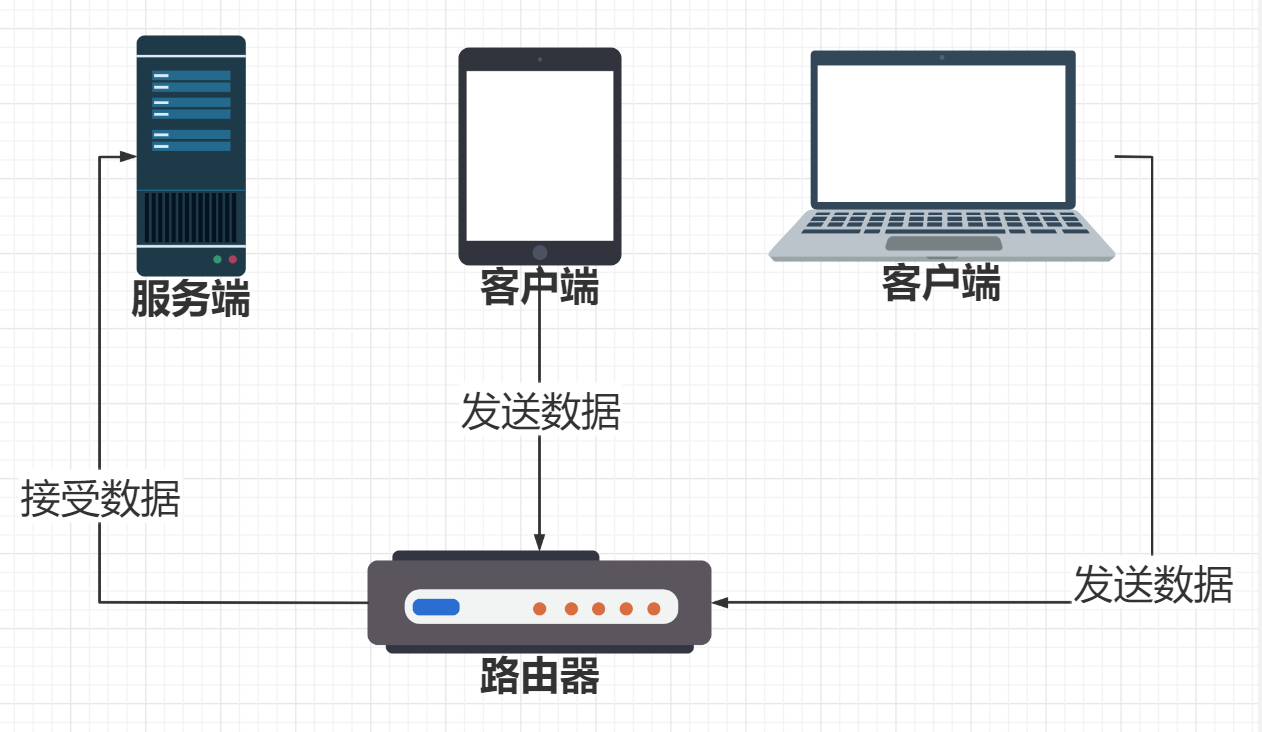 服务端

客户端

客户端

发送数据

接受数据

发送数据

路由器