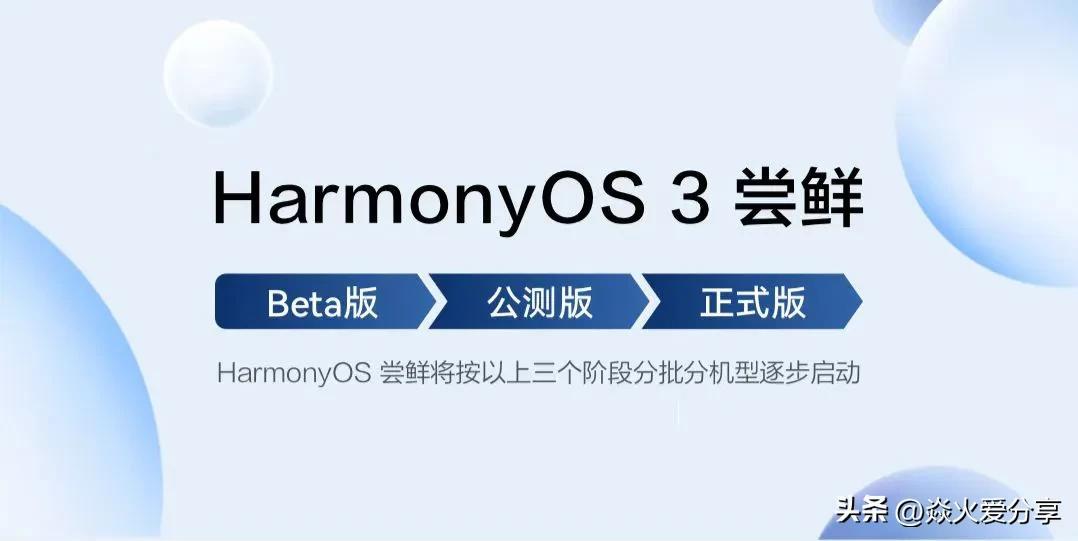 HarmonyOS 3 尝鲜

Beta版 公测版 正式版

HarmonyOS 尝鲜将按以上三个阶段分批分机型逐步启动

头条 @焱火爱分享