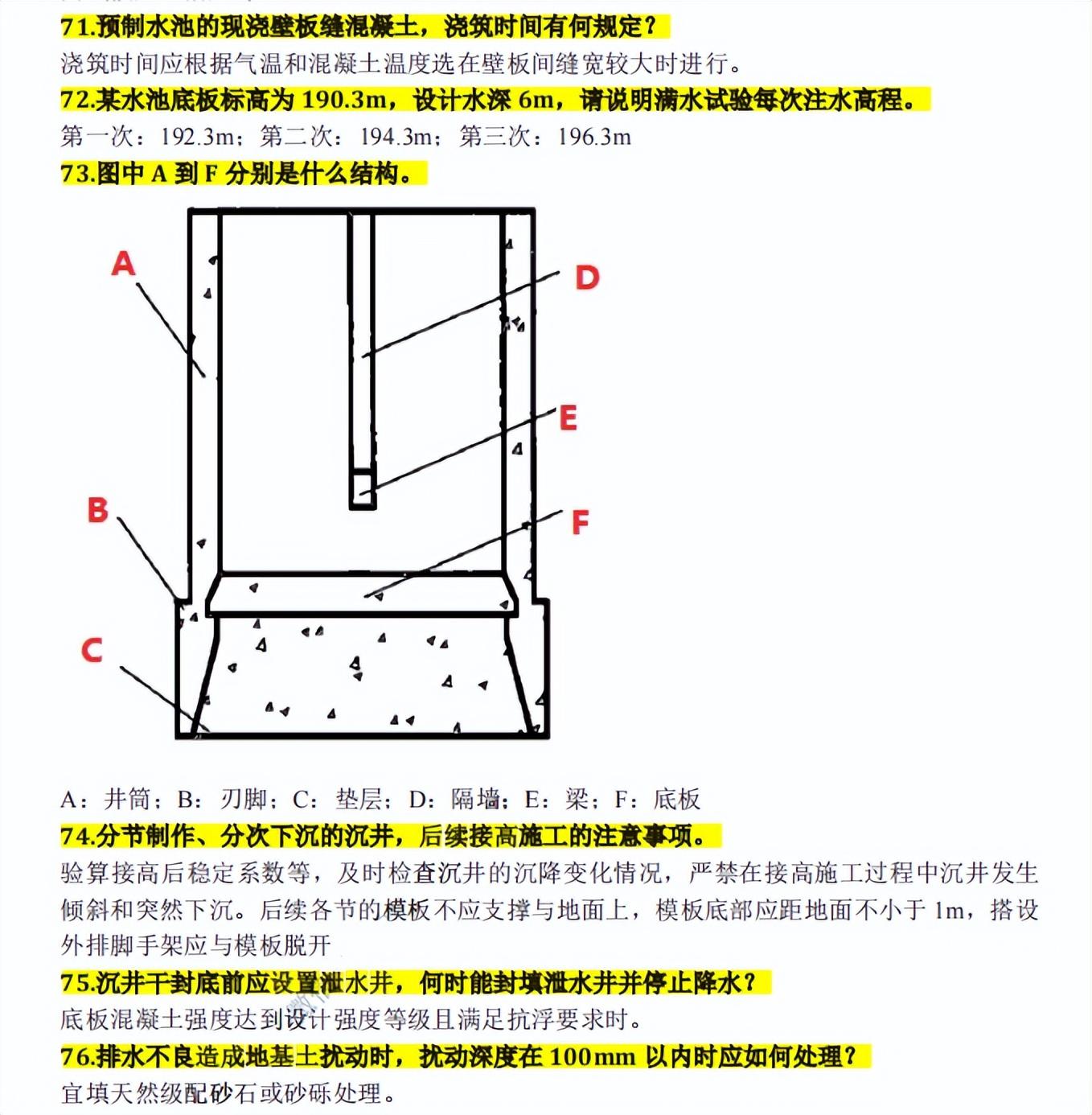 71.预制水池的现浇壁板缝混凝土，浇筑时间有何规定？
浇筑时间应根据气温和混凝土温度选在壁板间缝宽较大时进行。
72.某水池底板标高为 190.3m，设计水深 6m，请说明满水试验每次注水高程。
第一次：192.3m；第二次：194.3m；第三次：196.3m
73.图中 A 到 F 分别是什么结构。

A
D
E
B
F
C

A：井筒；B：刃脚；C：垫层；D：隔墙；E：梁；F：底板
74.分节制作、分次下沉的沉井，后续接高施工的注意事项。
验算接高后稳定系数等，及时检查沉井的沉降变化情况，严禁在接高施工过程中沉井发生倾斜和突然下沉。后续各节的模板不应支撑与地面上，模板底部应距地面不小于 1m，搭设外排脚手架应与模板脱开
75.沉井干封底前应设置泄水井，何时能封填泄水井并停止降水？
底板混凝土强度达到设计强度等级且满足抗浮要求时。
76.排水不良造成地基土扰动时，扰动深度在 100mm 以内时应如何处理？
宜填天然级配砂石或砂砾处理。