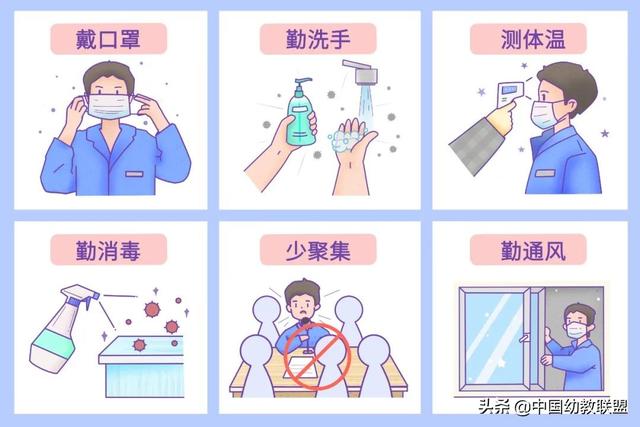 戴口罩

勤洗手

测体温

勤消毒

少聚集

勤通风

头条 @中国幼教联盟