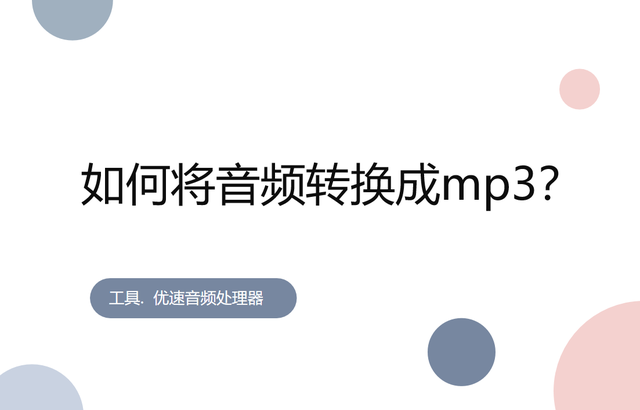 如何将音频转换成mp3？

工具. 优速音频处理器