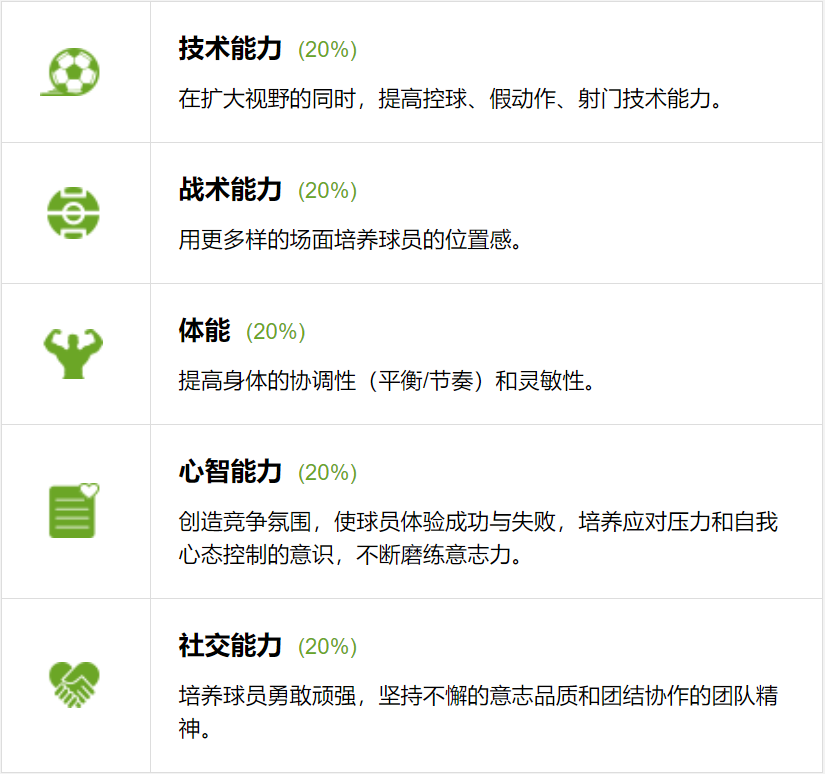 技术能力 (20%)

在扩大视野的同时，提高控球、假动作、射门技术能力。

战术能力 (20%)

用更多样的场面培养球员的位置感。

体能 (20%)

提高身体的协调性（平衡/节奏）和灵敏性。

心智能力 (20%)

创造竞争氛围，使球员体验成功与失败，培养应对压力和自我心态控制的意识，不断磨练意志力。

社交能力 (20%)

培养球员勇敢顽强，坚持不懈的意志品质和团结协作的团队精神。