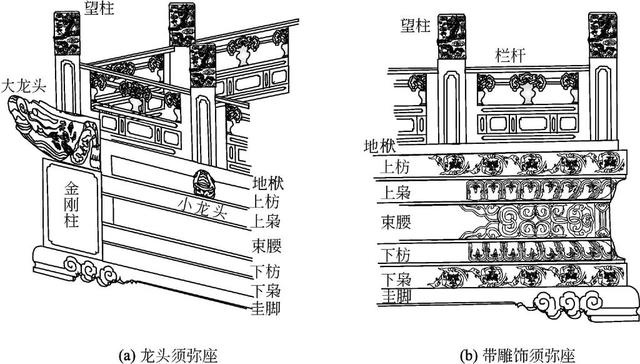 望柱
大龙头
金刚柱
小龙头
地栿
上枋
上枭
束腰
下枋
下枭
圭脚

(a) 龙头须弥座

望柱
栏杆
地栿
上枋
上枭
束腰
下枋
下枭
圭脚

(b) 带雕饰须弥座