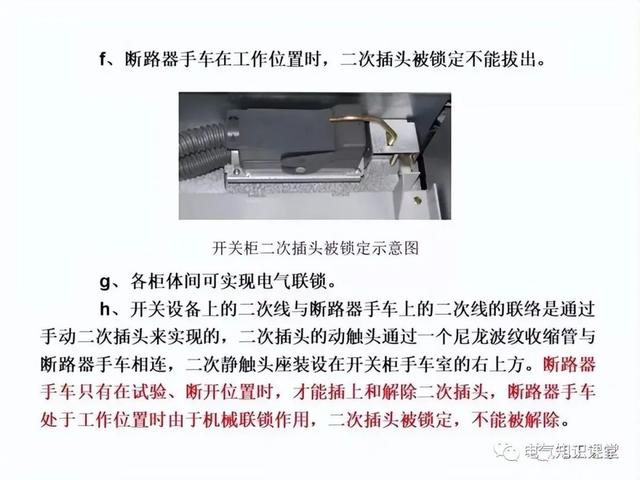 f、断路器手车在工作位置时，二次插头被锁定不能拔出。

开关柜二次插头被锁定示意图

g、各柜体间可实现电气联锁。

h、开关设备上的二次线与断路器手车上的二次线的联络是通过手动二次插头来实现的，二次插头的动触头通过一个尼龙波纹收缩管与断路器手车相连，二次静触头座装设在开关柜手车室的右上方。断路器手车只有在试验、断开位置时，才能插上和解除二次插头，断路器手车处于工作位置时由于机械联锁作用，二次插头被锁定，不能被解除。

电气知识课堂