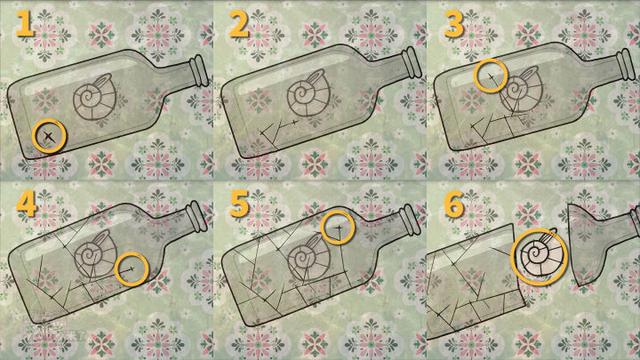 1

2

3

4

5

6