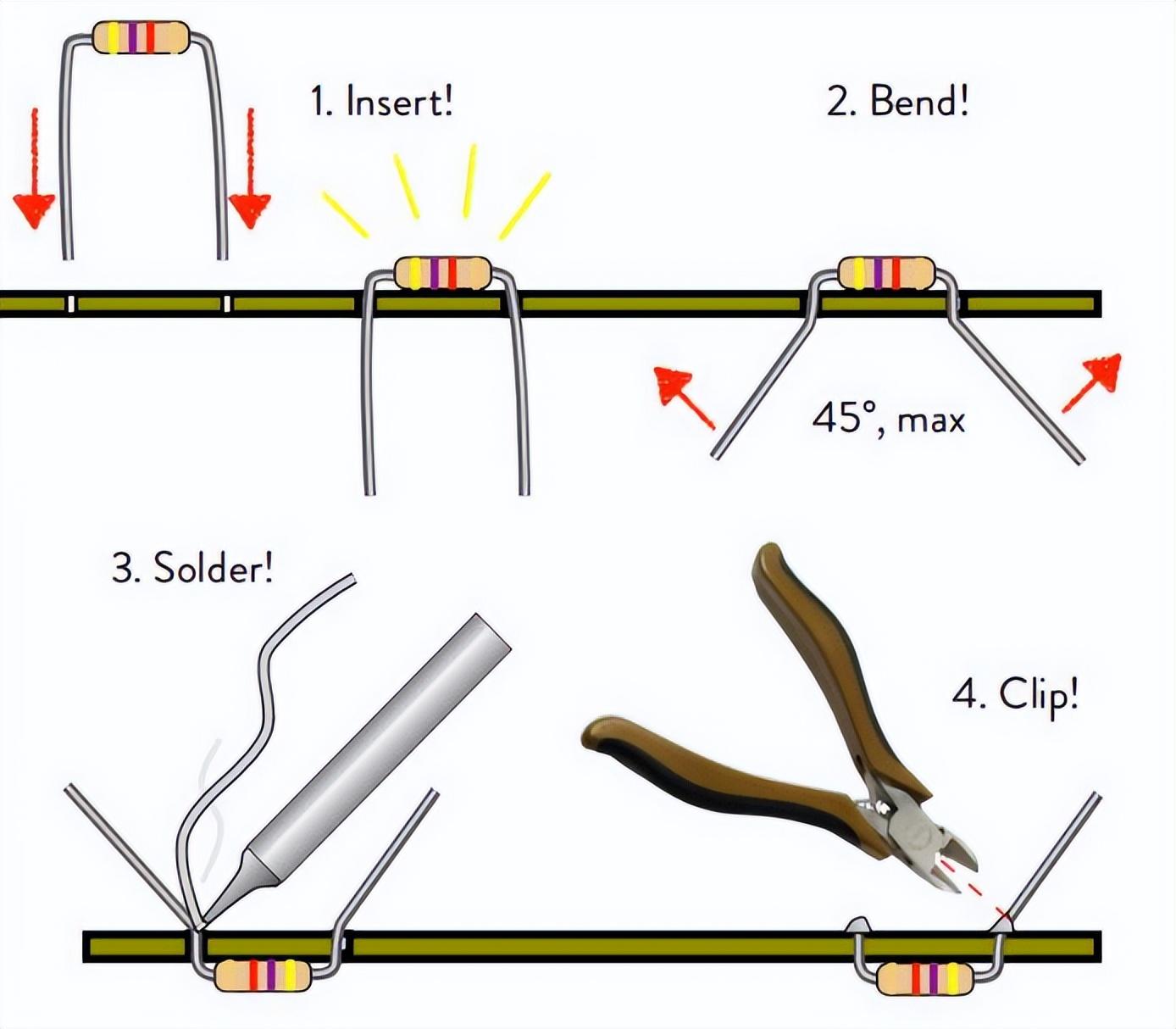 1. Insert!

2. Bend!

45°, max

3. Solder!

4. Clip!