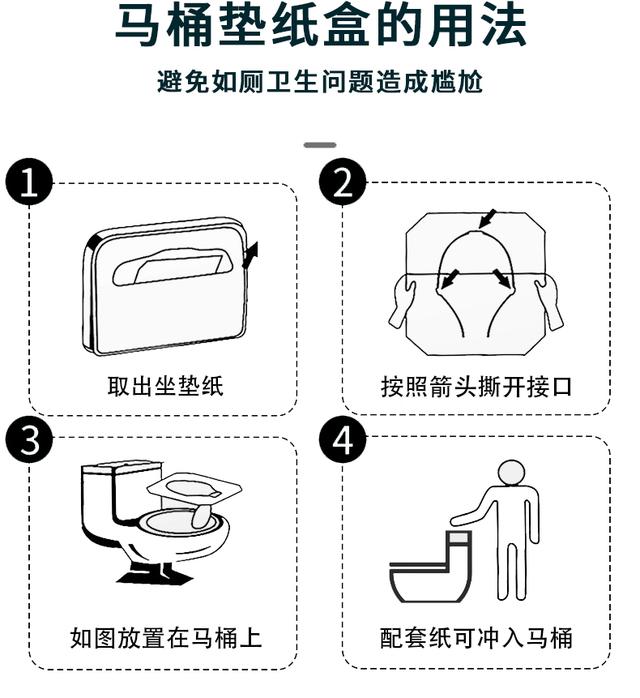 马桶垫纸盒的用法

避免如厕卫生问题造成尴尬

1

取出坐垫纸

2

按照箭头撕开接口

3

如图放置在马桶上

4

配套纸可冲入马桶