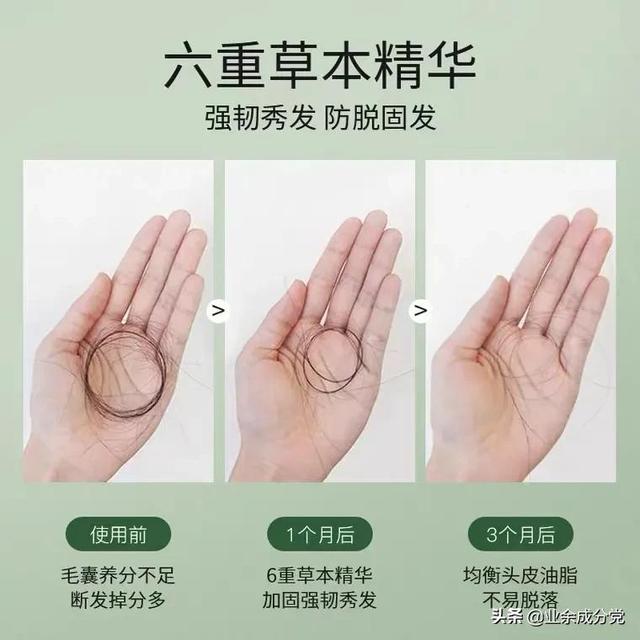 六重草本精华
强韧秀发 防脱固发

>

>

使用前
毛囊养分不足
断发掉分多

1个月后
6重草本精华
加固强韧秀发

3个月后
均衡头皮油脂
不易脱落

头条 @业余成分党