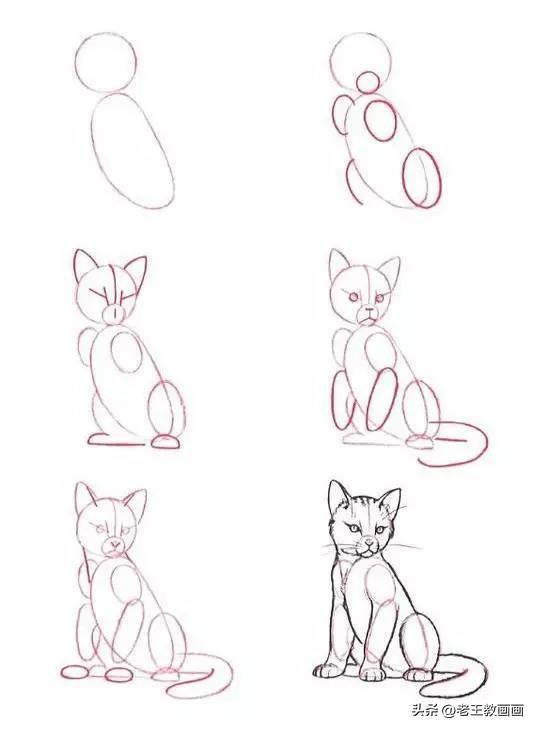 头条 @老王教画画