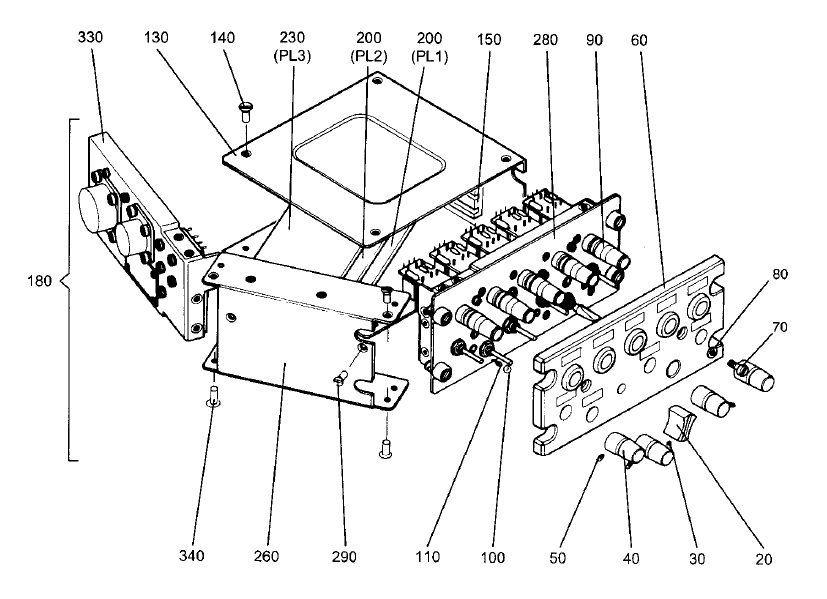 330
130
140
230
(PL3)
200
(PL2)
200
(PL1)
150
280
90
60
180
80
70
340
260
290
110
100
50
40
30
20