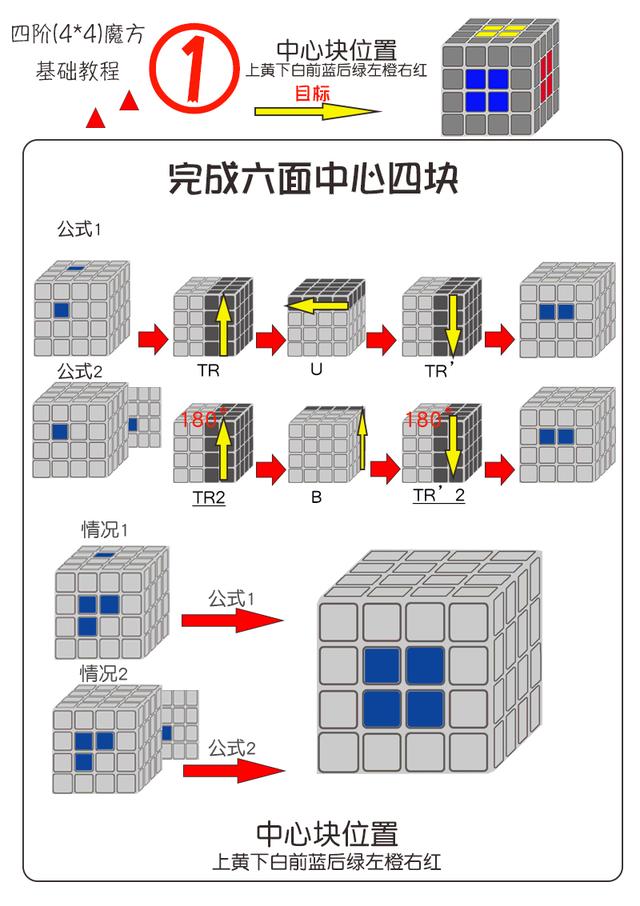 四阶(4*4)魔方
基础教程

1

中心块位置
上黄下白前蓝后绿左橙右红
目标

完成六面中心四块

公式1

TR

U

TR’

公式2

180°

TR2

B

180°

TR’2

情况1

公式1

情况2

公式2

中心块位置
上黄下白前蓝后绿左橙右红