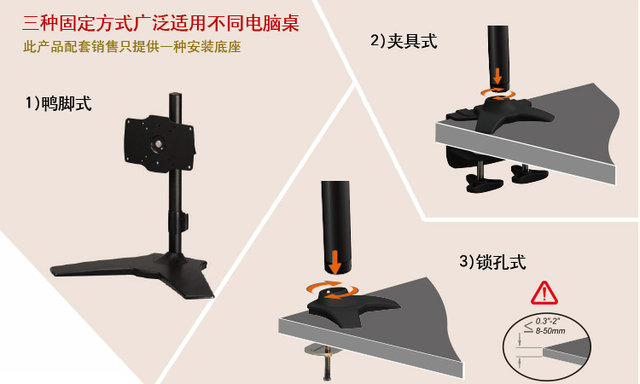 三种固定方式广泛适用不同电脑桌
此产品配套销售只提供一种安装底座

1)鸭脚式

2)夹具式

3)锁孔式

≤ 0.3"-2"
8-50mm