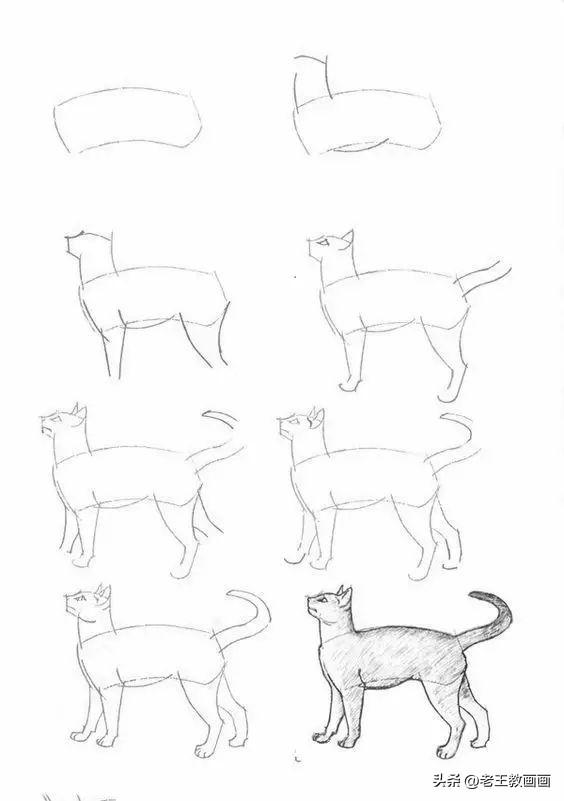 头条 @老王教画画