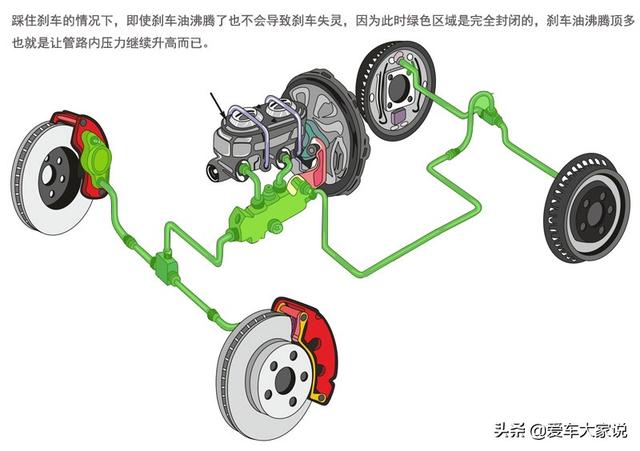 踩住刹车的情况下，即使刹车油沸腾了也不会导致刹车失灵，因为此时绿色区域是完全封闭的，刹车油沸腾顶多也就是让管路内压力继续升高而已。

头条 @爱车大家说