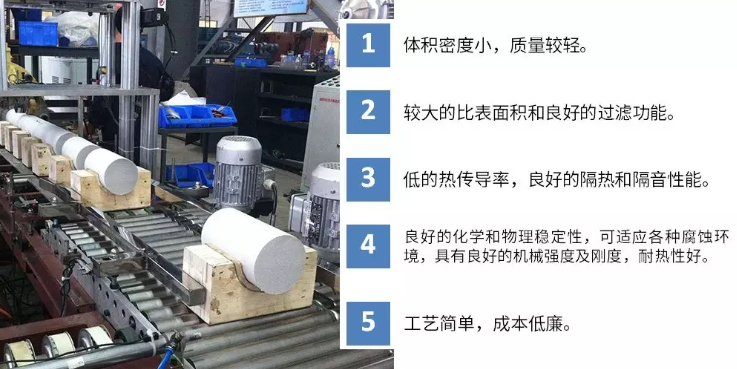 1 体积密度小，质量较轻。

2 较大的比表面积和良好的过滤功能。

3 低的热传导率，良好的隔热和隔音性能。

4 良好的化学和物理稳定性，可适应各种腐蚀环境，具有良好的机械强度及刚度，耐热性好。

5 工艺简单，成本低廉。