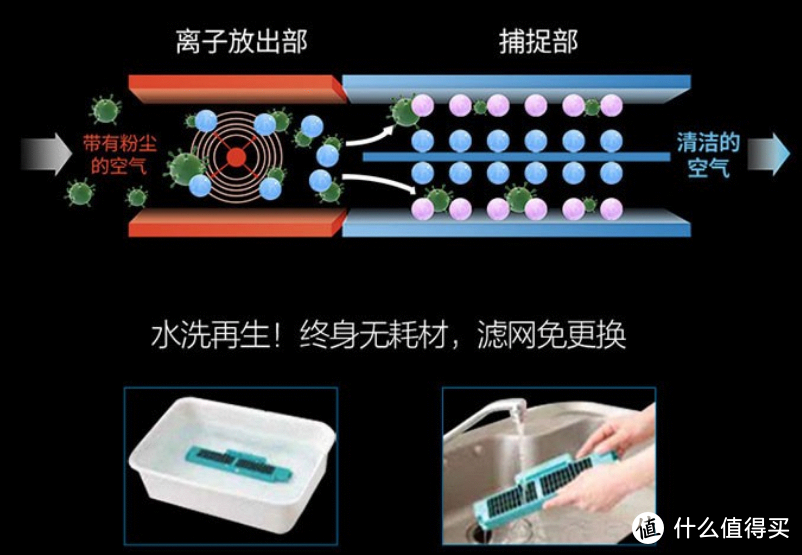 离子放出部

捕捉部

带有粉尘的空气

清洁的空气

水洗再生！终身无耗材，滤网免更换

值 什么值得买