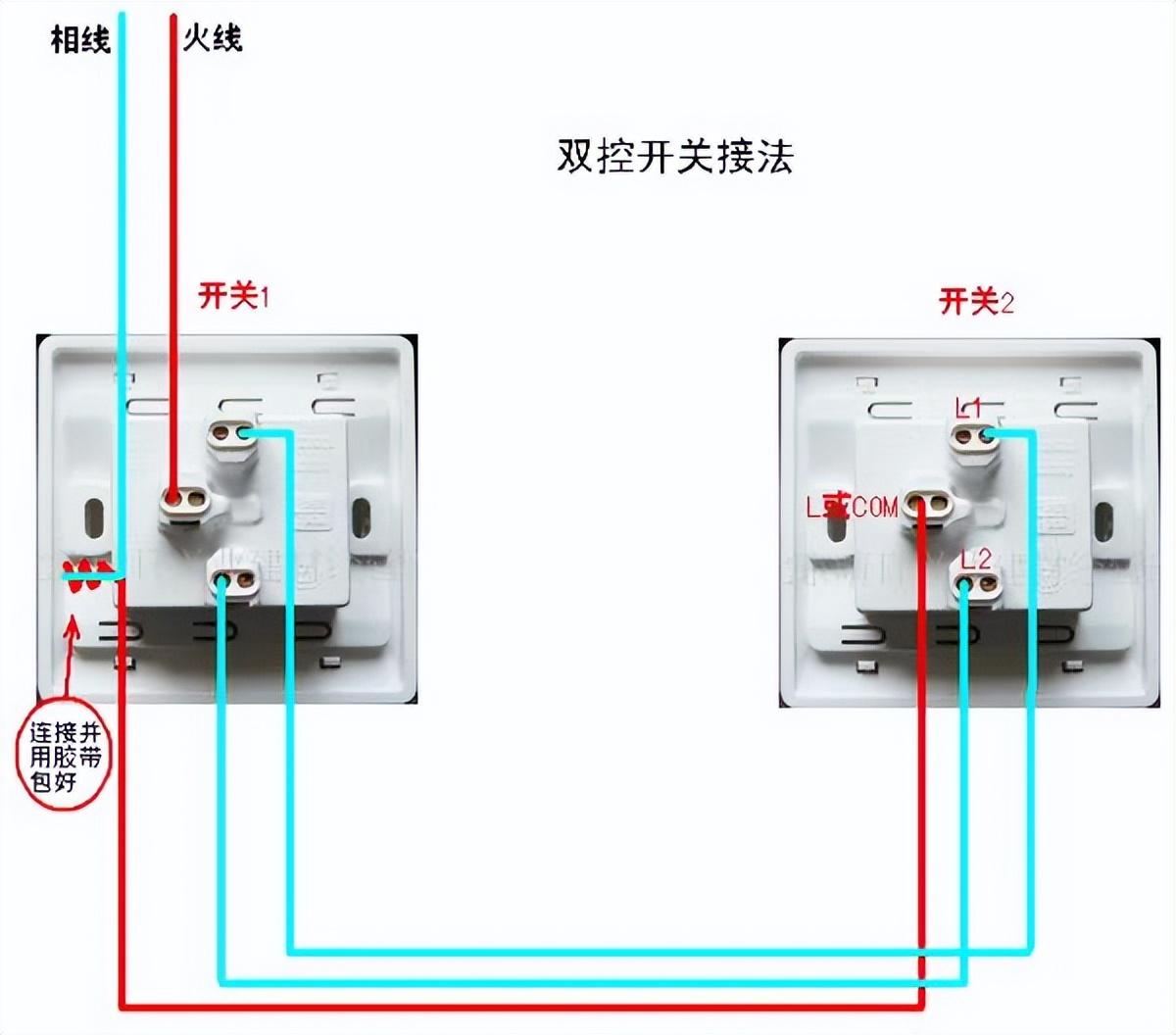 相线 火线

双控开关接法

开关1

开关2

L1

L或COM

L2

连接并用胶带包好