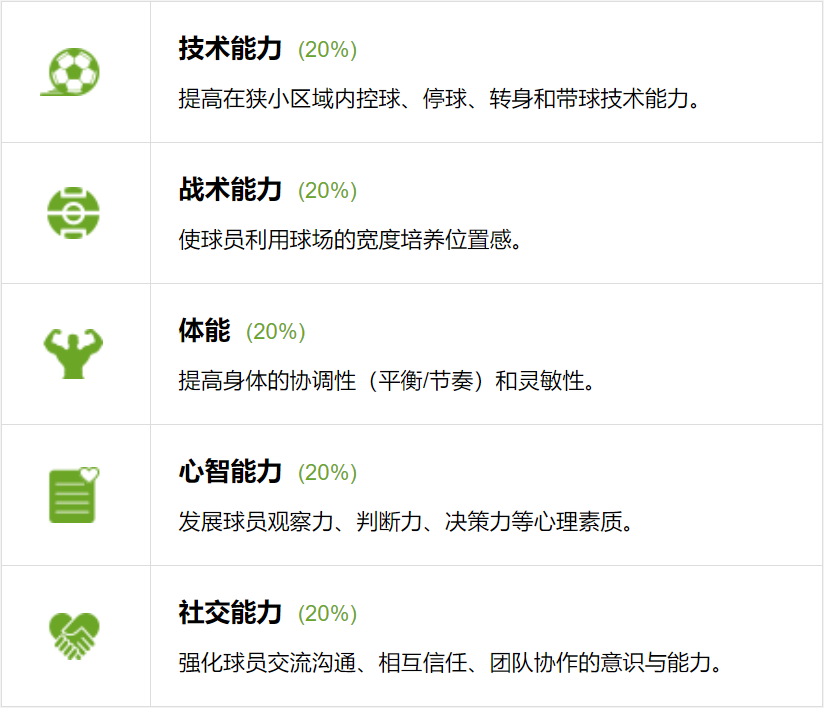 技术能力 (20%)

提高在狭小区域内控球、停球、转身和带球技术能力。

战术能力 (20%)

使球员利用球场的宽度培养位置感。

体能 (20%)

提高身体的协调性（平衡/节奏）和灵敏性。

心智能力 (20%)

发展球员观察力、判断力、决策力等心理素质。

社交能力 (20%)

强化球员交流沟通、相互信任、团队协作的意识与能力。