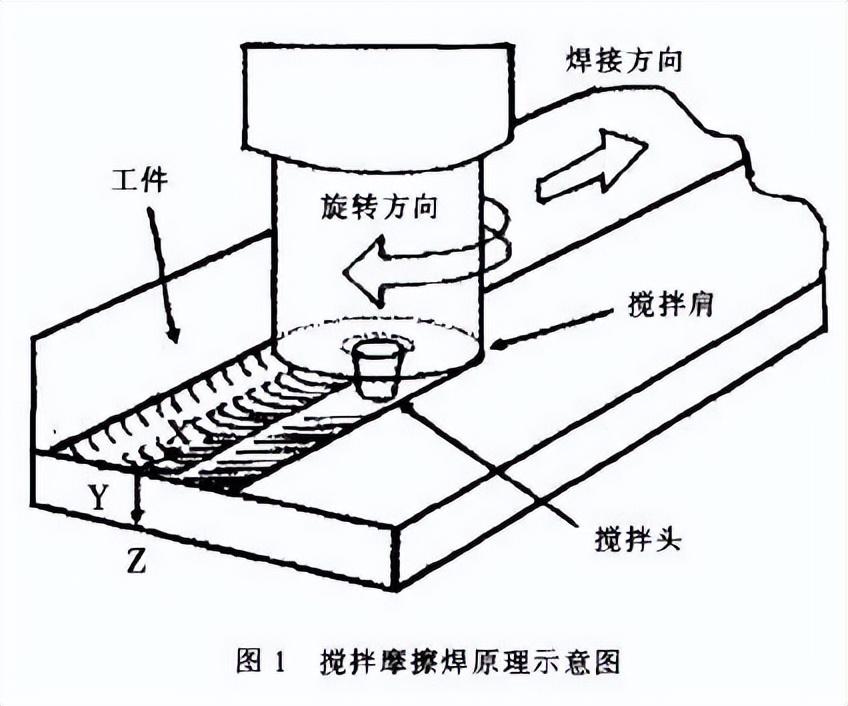 焊接方向

工件

旋转方向

搅拌肩

Y

Z

搅拌头

图 1 搅拌摩擦焊原理示意图