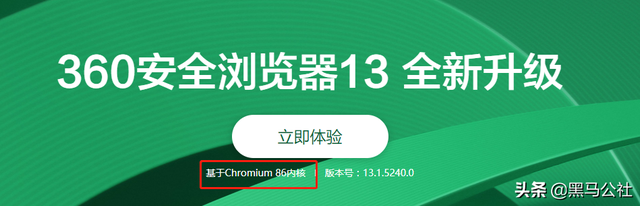 360安全浏览器13 全新升级

立即体验

基于Chromium 86内核 | 版本号：13.1.5240.0

头条 @黑马公社