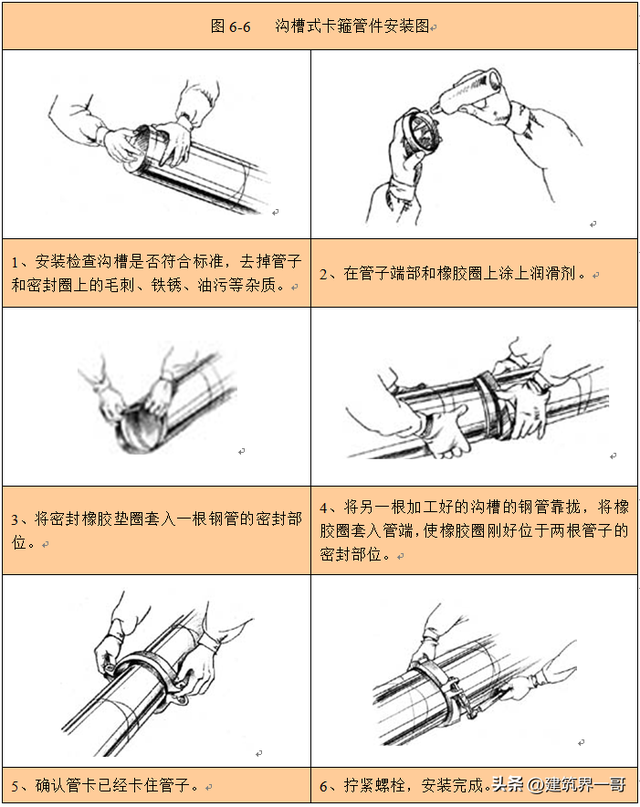 图 6-6　　沟槽式卡箍管件安装图

1、安装检查沟槽是否符合标准，去掉管子和密封圈上的毛刺、铁锈、油污等杂质。

2、在管子端部和橡胶圈上涂上润滑剂。

3、将密封橡胶垫圈套入一根钢管的密封部位。

4、将另一根加工好的沟槽的钢管靠拢，将橡胶圈套入管端，使橡胶圈刚好位于两根管子的密封部位。

5、确认管卡已经卡住管子。

6、拧紧螺栓，安装完成。

头条 @建筑界一哥