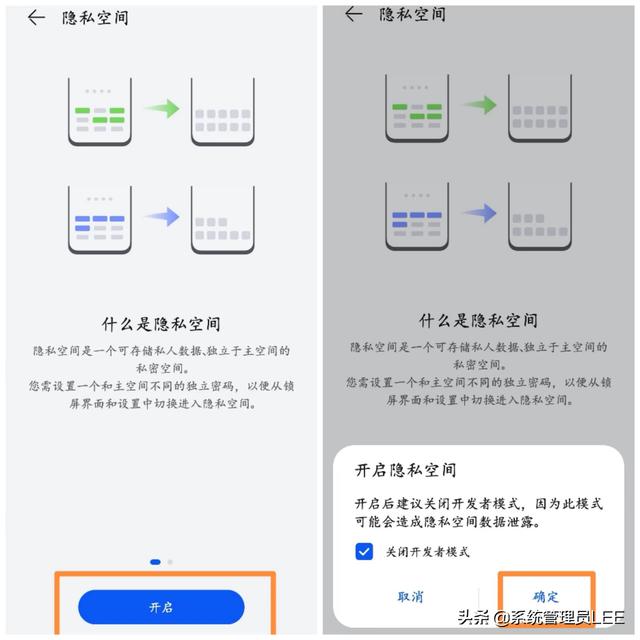 隐私空间

什么是隐私空间

隐私空间是一个可存储私人数据、独立于主空间的私密空间。

您需设置一个和主空间不同的独立密码，以便从锁屏界面和设置中切换进入隐私空间。

开启

隐私空间

什么是隐私空间

隐私空间是一个可存储私人数据、独立于主空间的私密空间。

您需设置一个和主空间不同的独立密码，以便从锁屏界面和设置中切换进入隐私空间。

开启隐私空间

开启后建议关闭开发者模式，因为此模式可能会造成隐私空间数据泄露。

关闭开发者模式

取消

确定

头条 @系统管理员LEE