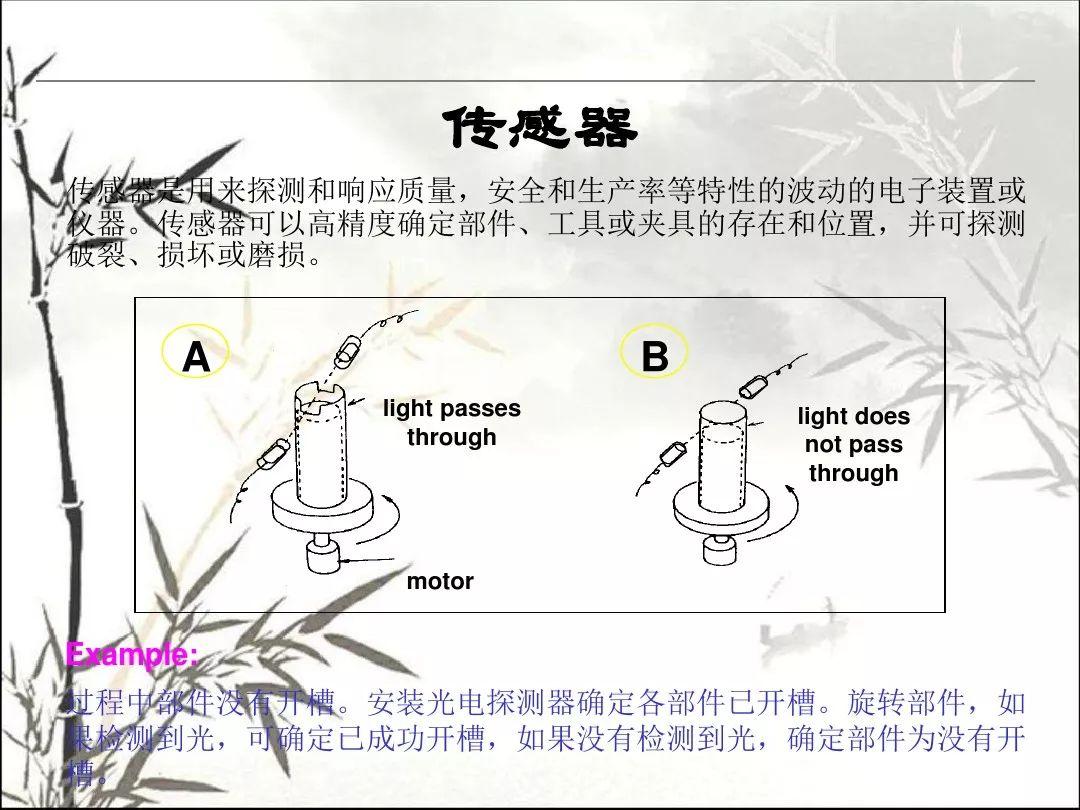 传感器

传感器是用来探测和响应质量，安全和生产率等特性的波动的电子装置或仪器。传感器可以高精度确定部件、工具或夹具的存在和位置，并可探测破裂、损坏或磨损。

A

light passes through

motor

B

light does not pass through

Example:

过程中部件没有开槽。安装光电探测器确定各部件已开槽。旋转部件，如果检测到光，可确定已成功开槽，如果没有检测到光，确定部件为没有开槽。