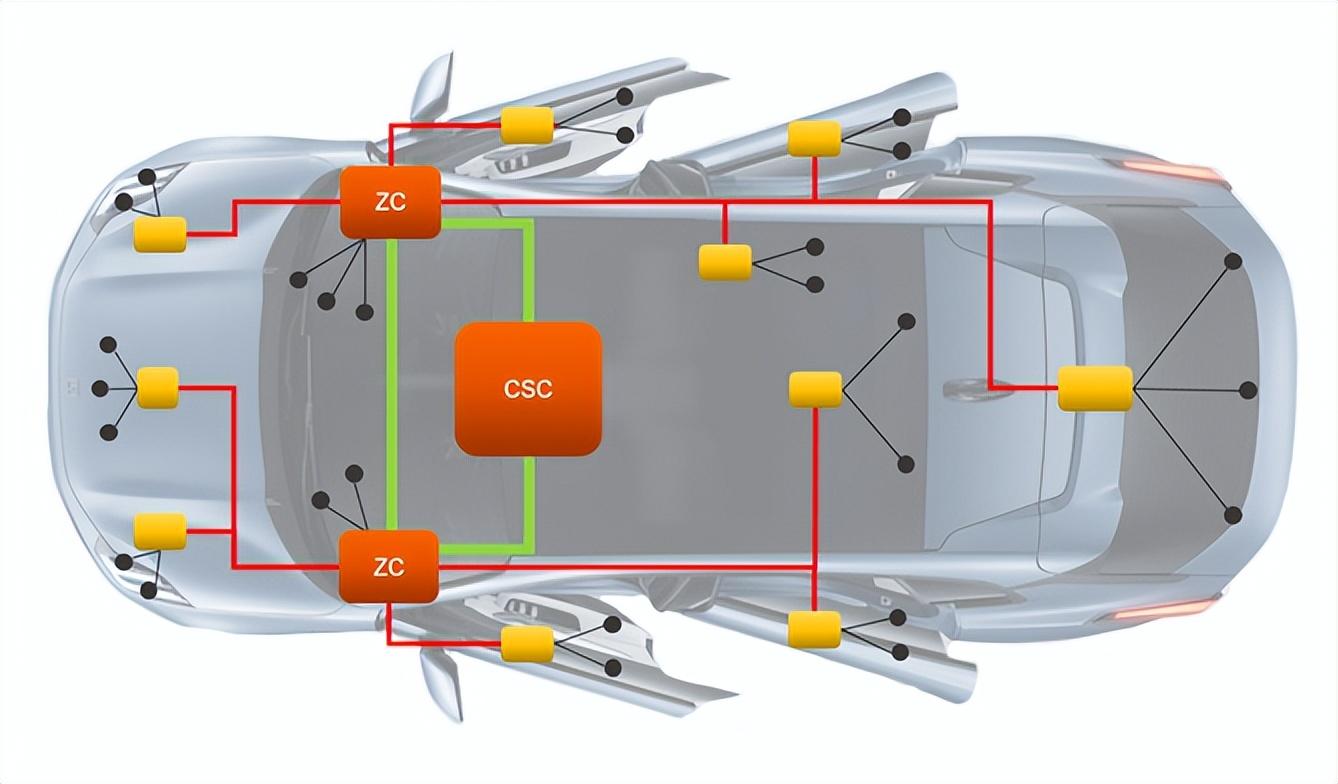 ZC
CSC
ZC