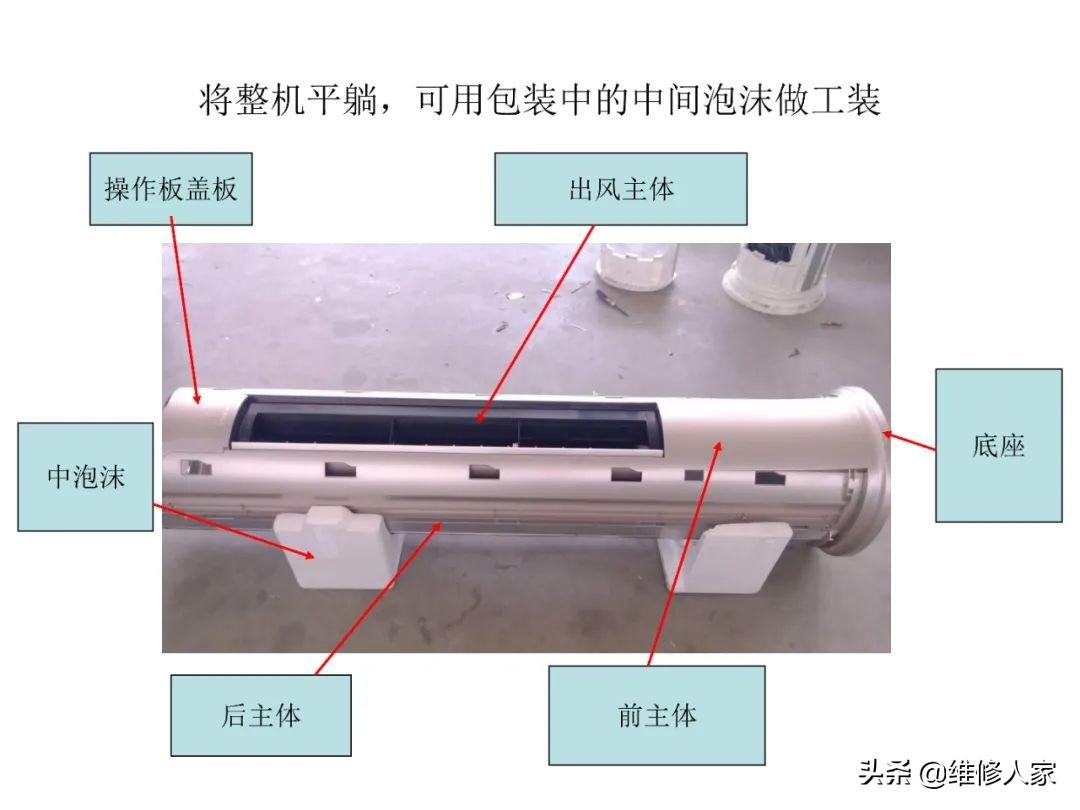 将整机平躺，可用包装中的中间泡沫做工装

操作板盖板

出风主体

中泡沫

底座

后主体

前主体

头条 @维修人家