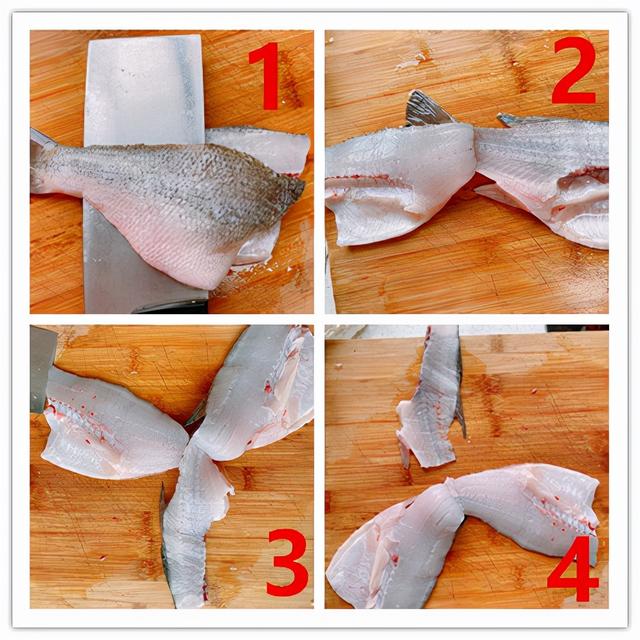 1
2
3
4