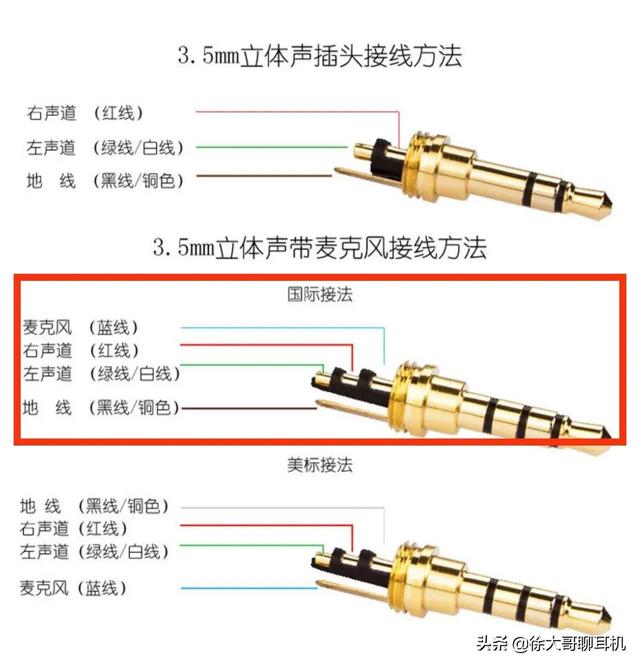 3.5mm立体声插头接线方法

右声道 （红线）
左声道 （绿线/白线）
地 线 （黑线/铜色）

3.5mm立体声带麦克风接线方法

国际接法

麦克风 （蓝线）
右声道 （红线）
左声道 （绿线/白线）
地 线 （黑线/铜色）

美标接法

地 线 （黑线/铜色）
右声道 （红线）
左声道 （绿线/白线）
麦克风 （蓝线）

头条 @徐大哥聊耳机