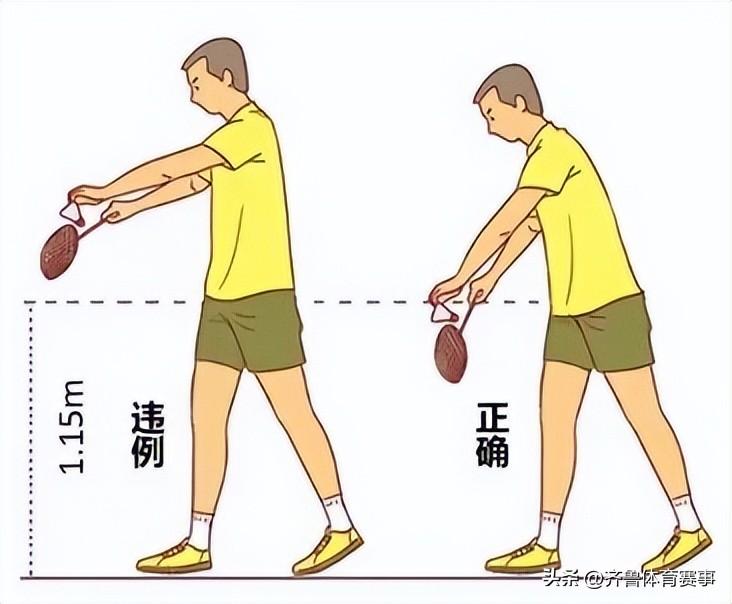 1.15m

违例

正确

头条 @齐鲁体育赛事