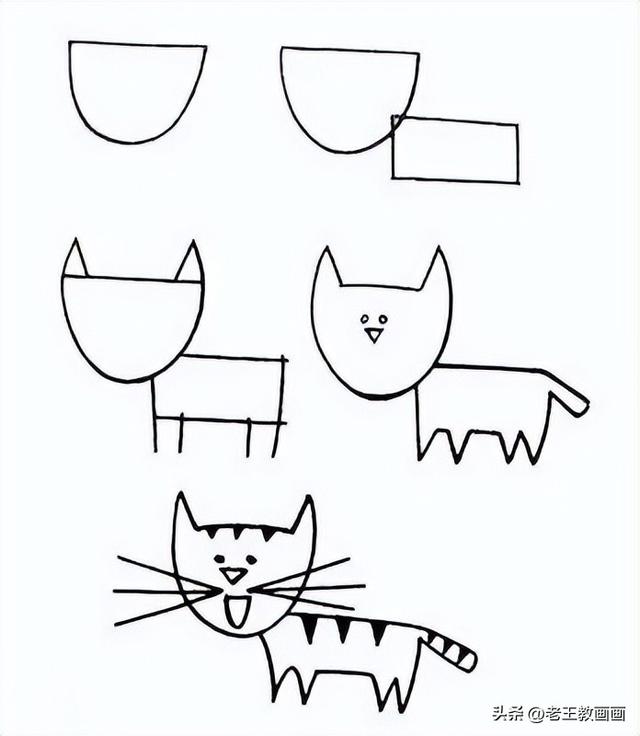 头条 @老王教画画