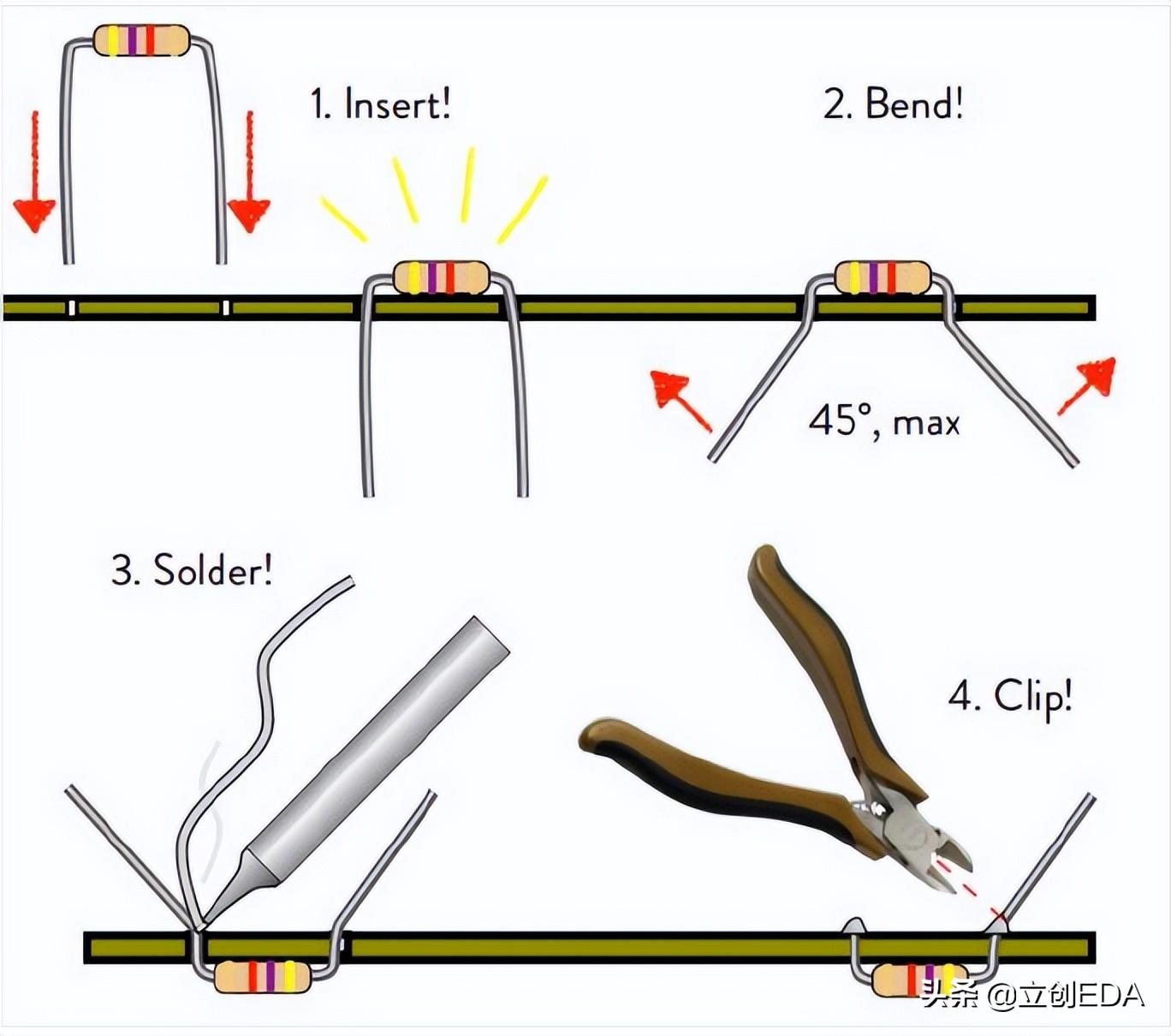 1. Insert!

2. Bend!

45°, max

3. Solder!

4. Clip!

头条 @立创EDA