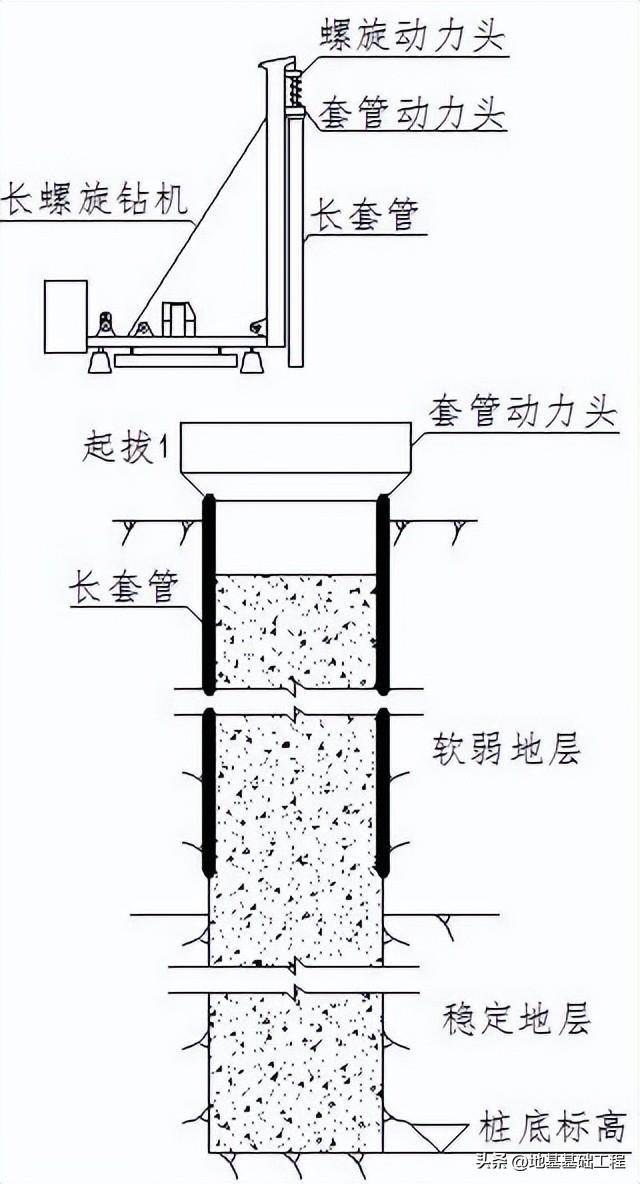 螺旋动力头
套管动力头
长螺旋钻机
长套管
套管动力头
起拔1
长套管
软弱地层
稳定地层
桩底标高
头条 @地基基础工程