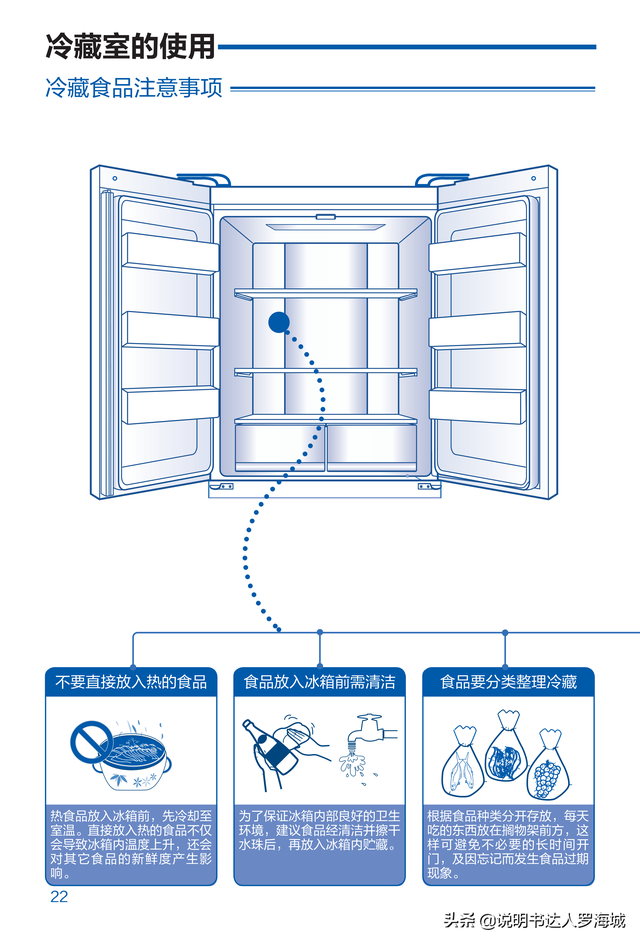 冷藏室的使用

冷藏食品注意事项

不要直接放入热的食品

热食品放入冰箱前，先冷却至室温。直接放入热的食品不仅会导致冰箱内温度上升，还会对其它食品的新鲜度产生影响。

食品放入冰箱前需清洁

为了保证冰箱内部良好的卫生环境，建议食品经清洁并擦干水珠后，再放入冰箱内贮藏。

食品要分类整理冷藏

根据食品种类分开存放，每天吃的东西放在搁物架前方，这样可避免不必要的长时间开门，及因忘记而发生食品过期现象。

22

头条 @说明书达人罗海城